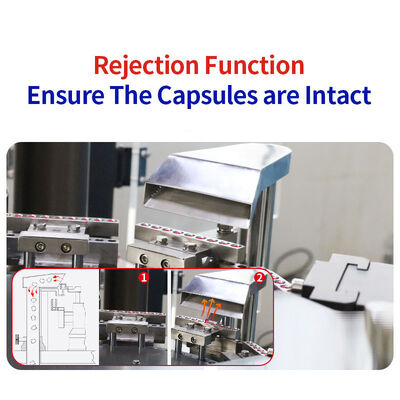 Rejection Function
Ensure The Capsules are Intact

1

2